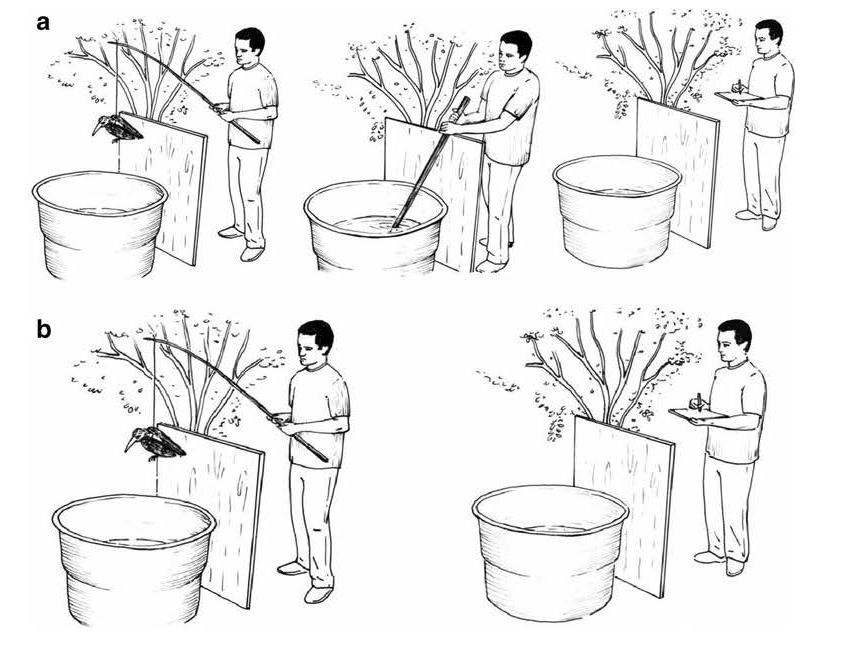 a

b